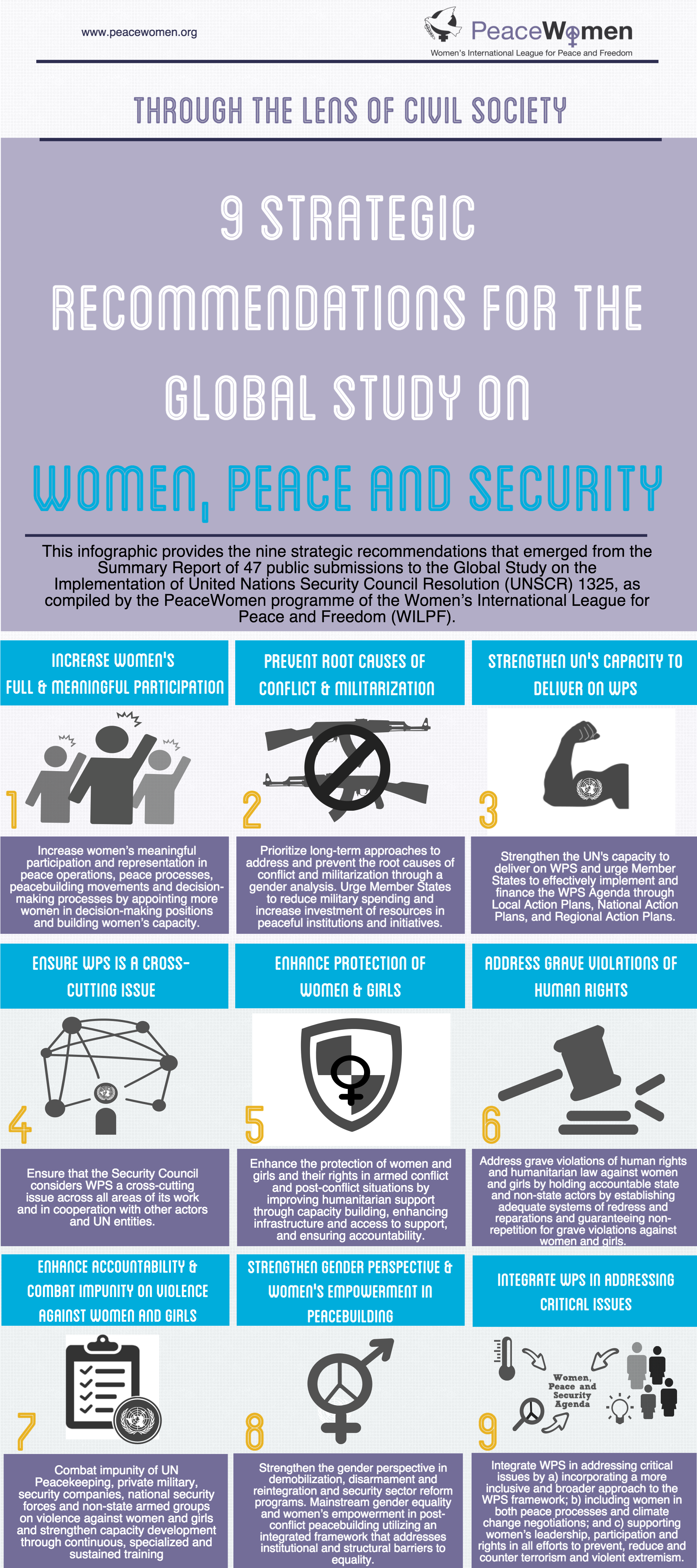 www.peacewomen.org

PeaceWomen
Women's International League for Peace and Freedom

THROUGH THE LENS OF CIVIL SOCIETY

9 STRATEGIC RECOMMENDATIONS FOR THE GLOBAL STUDY ON

WOMEN, PEACE AND SECURITY

This infographic provides the nine strategic recommendations that emerged from the Summary Report of 47 public submissions to the Global Study on the Implementation of United Nations Security Council Resolution (UNSCR) 1325, as compiled by the PeaceWomen programme of the Women's International League for Peace and Freedom (WILPF).

INCREASE WOMEN'S FULL & MEANINGFUL PARTICIPATION

1

Increase women's meaningful participation and representation in peace operations, peace processes, peacebuilding movements and decision-making processes by appointing more women in decision-making positions and building women's capacity.

PREVENT ROOT CAUSES OF CONFLICT & MILITARIZATION

2

Prioritize long-term approaches to address and prevent the root causes of conflict and militarization through a gender analysis. Urge Member States to reduce military spending and increase investment of resources in peaceful institutions and initiatives.

STRENGTHEN UN'S CAPACITY TO DELIVER ON WPS

3

Strengthen the UN's capacity to deliver on WPS and urge Member States to effectively implement and finance the WPS Agenda through Local Action Plans, National Action Plans, and Regional Action Plans.

ENSURE WPS IS A CROSS-CUTTING ISSUE

4

Ensure that the Security Council considers WPS a cross-cutting issue across all areas of its work and in cooperation with other actors and UN entities.

ENHANCE PROTECTION OF WOMEN & GIRLS

5

Enhance the protection of women and girls and their rights in armed conflict and post-conflict situations by improving humanitarian support through capacity building, enhancing infrastructure and access to support, and ensuring accountability.

ADDRESS GRAVE VIOLATIONS OF HUMAN RIGHTS

6

Address grave violations of human rights and humanitarian law against women and girls by holding accountable state and non-state actors by establishing adequate systems of redress and reparations and guaranteeing non-repetition for grave violations against women and girls.

ENHANCE ACCOUNTABILITY & COMBAT IMPUNITY ON VIOLENCE AGAINST WOMEN AND GIRLS

7

Combat impunity of UN Peacekeeping, private military, security companies, national security forces and non-state armed groups on violence against women and girls and strengthen capacity development through continuous, specialized and sustained training

STRENGTHEN GENDER PERSPECTIVE & WOMEN'S EMPOWERMENT IN PEACEBUILDING

8

Strengthen the gender perspective in demobilization, disarmament and reintegration and security sector reform programs. Mainstream gender equality and women's empowerment in post-conflict peacebuilding utilizing an integrated framework that addresses institutional and structural barriers to equality.

INTEGRATE WPS IN ADDRESSING CRITICAL ISSUES

Women, Peace and Security Agenda

9

Integrate WPS in addressing critical issues by a) incorporating a more inclusive and broader approach to the WPS framework; b) including women in both peace processes and climate change negotiations; and c) supporting women's leadership, participation and rights in all efforts to prevent, reduce and counter terrorism and violent extremism.