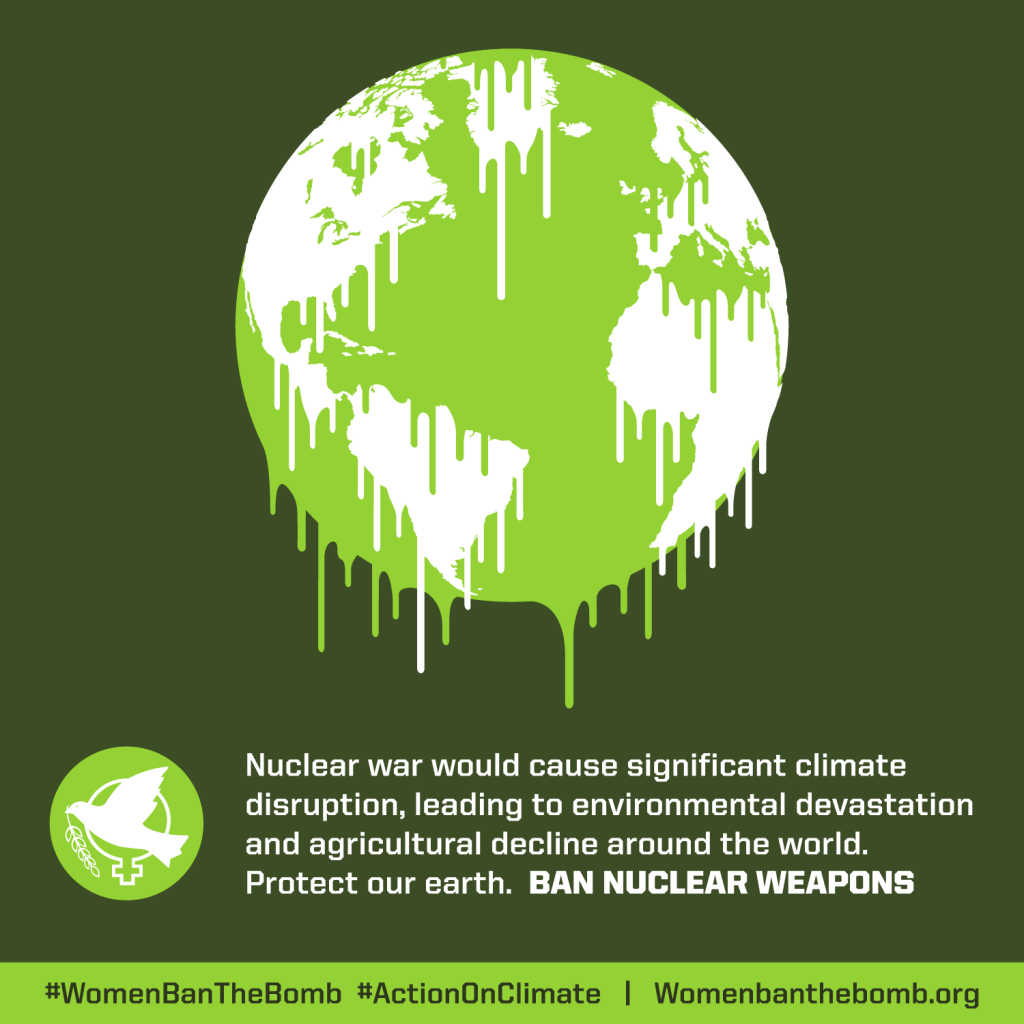 Nuclear war would cause significant climate disruption, leading to environmental devastation and agricultural decline around the world. Protect our earth. BAN NUCLEAR WEAPONS

#WomenBanTheBomb #ActionOnClimate | Womenbanthebomb.org